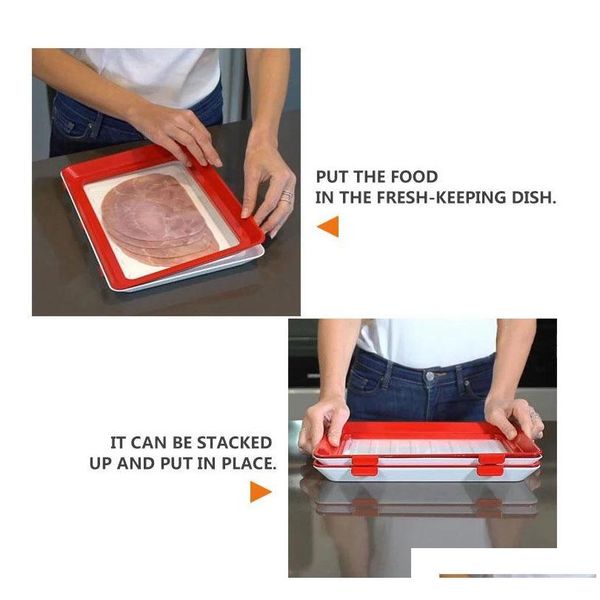 PUT THE FOOD
IN THE FRESH-KEEPING DISH.

IT CAN BE STACKED
UP AND PUT IN PLACE.