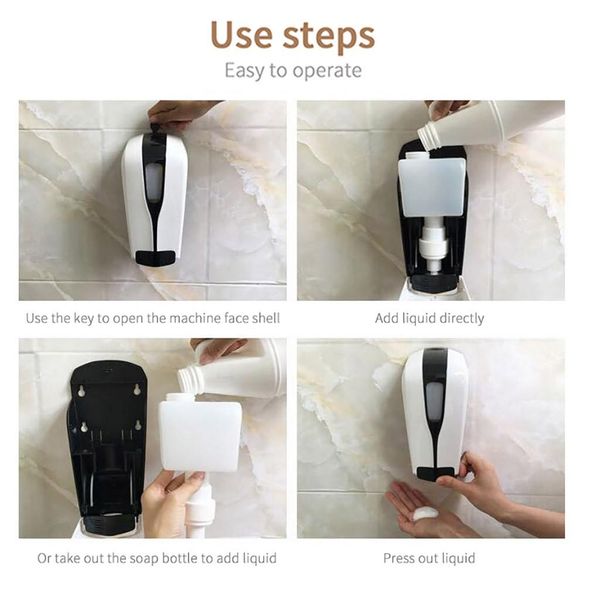 Use steps

Easy to operate

Use the key to open the machine face shell

Add liquid directly

Or take out the soap bottle to add liquid

Press out liquid