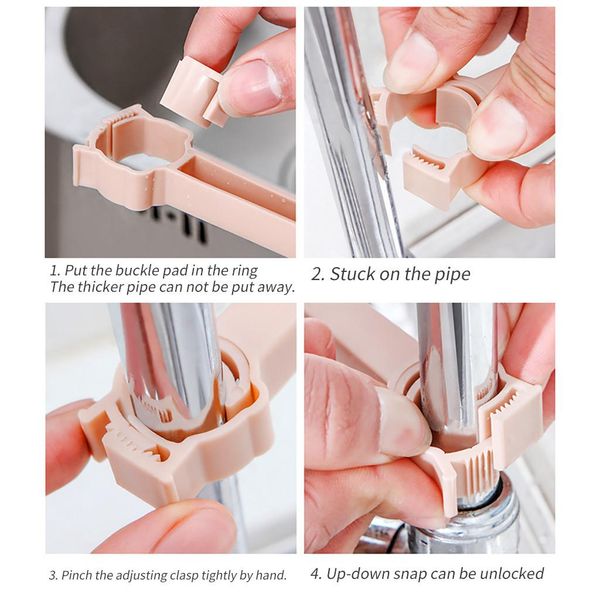 1. Put the buckle pad in the ring
The thicker pipe can not be put away.

2. Stuck on the pipe

3. Pinch the adjusting clasp tightly by hand.

4. Up-down snap can be unlocked