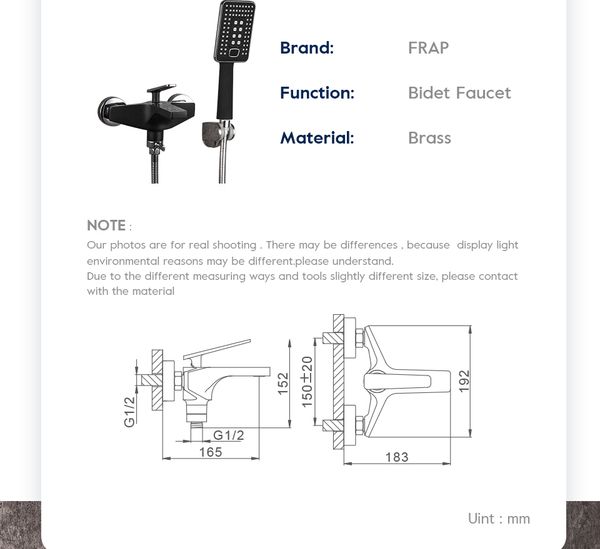 Brand: FRAP

Function: Bidet Faucet

Material: Brass

NOTE :
Our photos are for real shooting . There may be differences , because display light environmental reasons may be different.please understand.
Due to the different measuring ways and tools slightly different size, please contact with the material

G1/2
G1/2
165
152
150±20
192
183

Uint : mm