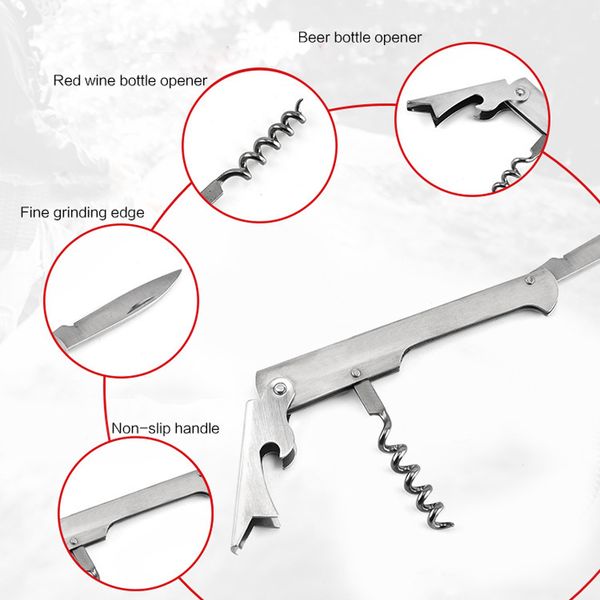 Beer bottle opener

Red wine bottle opener

Fine grinding edge

Non-slip handle