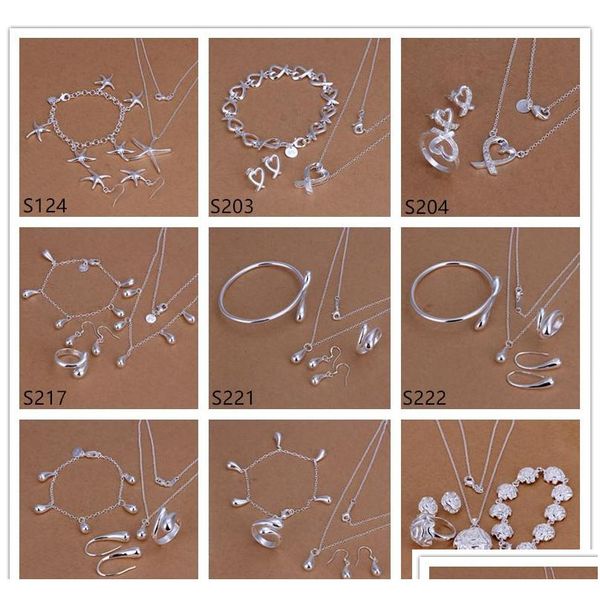 S124

S203

S204

S217

S221

S222