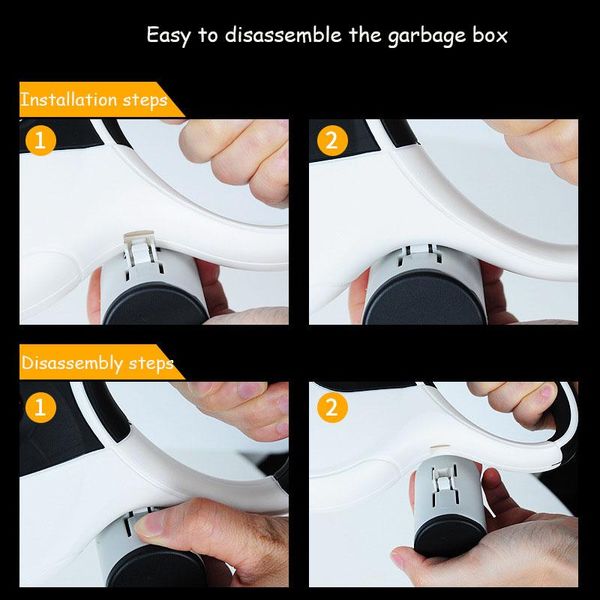 Easy to disassemble the garbage box

Installation steps

1

2

Disassembly steps

1

2