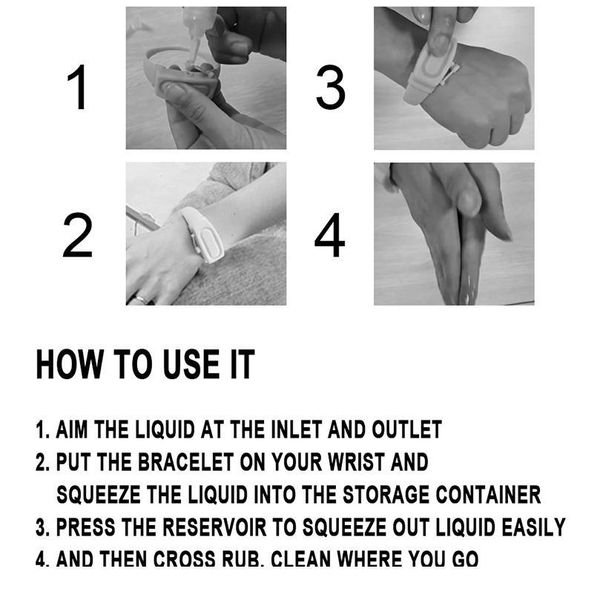 1

3

2

4

HOW TO USE IT

1. AIM THE LIQUID AT THE INLET AND OUTLET
2. PUT THE BRACELET ON YOUR WRIST AND SQUEEZE THE LIQUID INTO THE STORAGE CONTAINER
3. PRESS THE RESERVOIR TO SQUEEZE OUT LIQUID EASILY
4. AND THEN CROSS RUB. CLEAN WHERE YOU GO