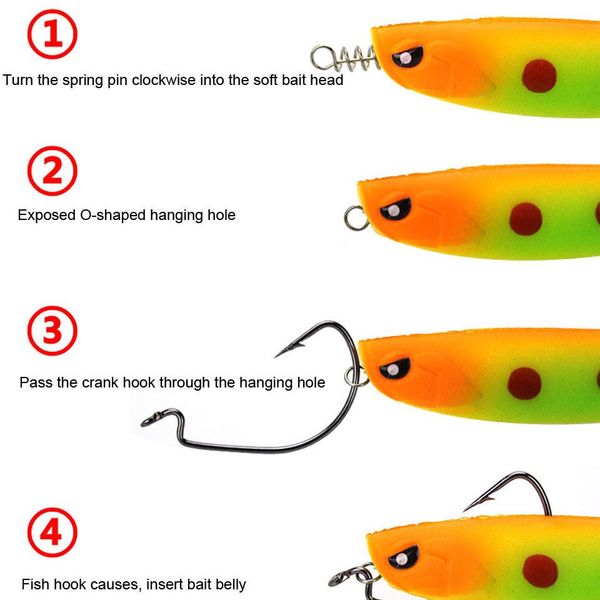 ①
Turn the spring pin clockwise into the soft bait head

②
Exposed O-shaped hanging hole

③
Pass the crank hook through the hanging hole

④
Fish hook causes, insert bait belly