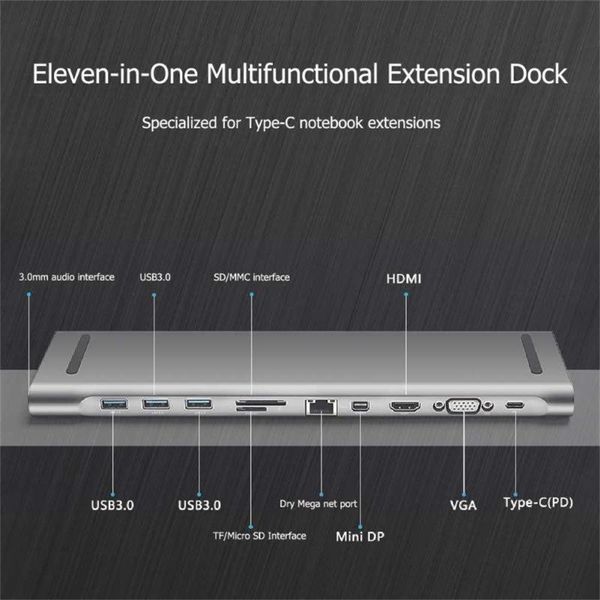 Eleven-in-One Multifunctional Extension Dock

Specialized for Type-C notebook extensions

3.0mm audio interface

USB3.0

SD/MMC interface

HDMI

USB3.0

USB3.0

Dry Mega net port

VGA

Type-C(PD)

TF/Micro SD Interface

Mini DP