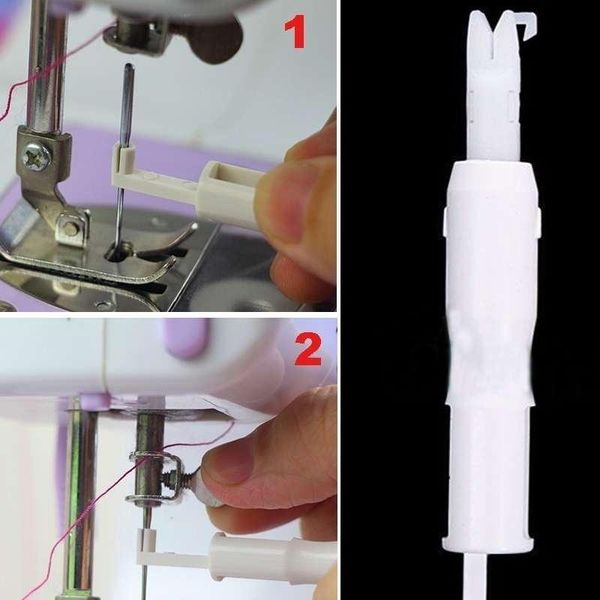 1

2