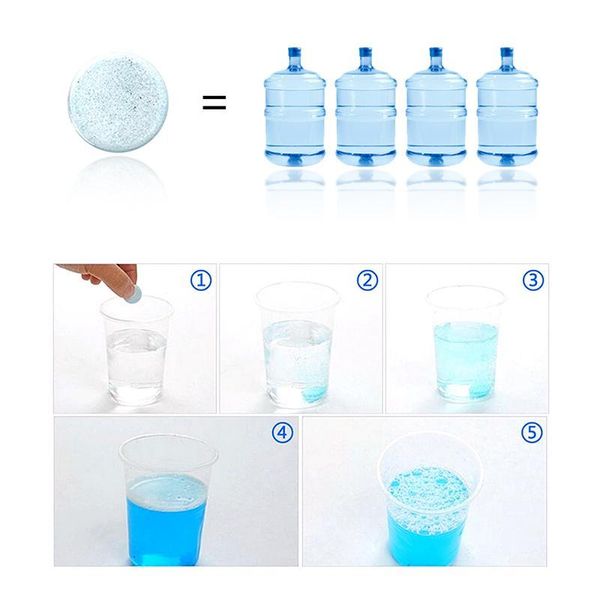 =

①

②

③

④

⑤