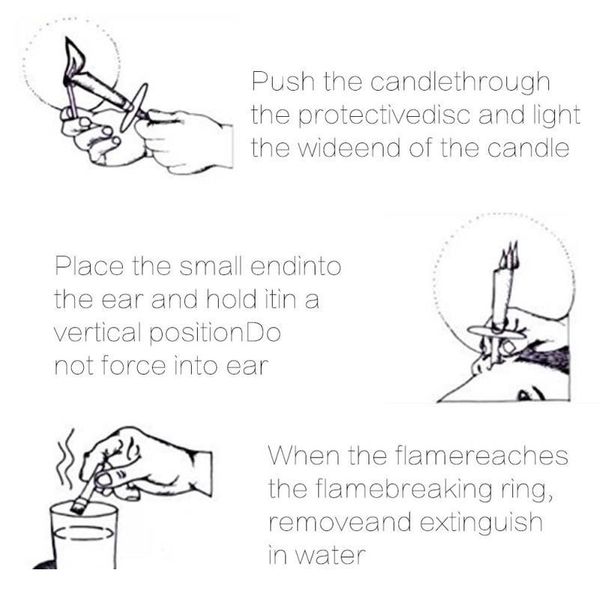 Push the candlethrough the protectivedisc and light the wideend of the candle

Place the small endinto the ear and hold itin a vertical positionDo not force into ear

When the flamereaches the flamebreaking ring, removeand extinguish in water