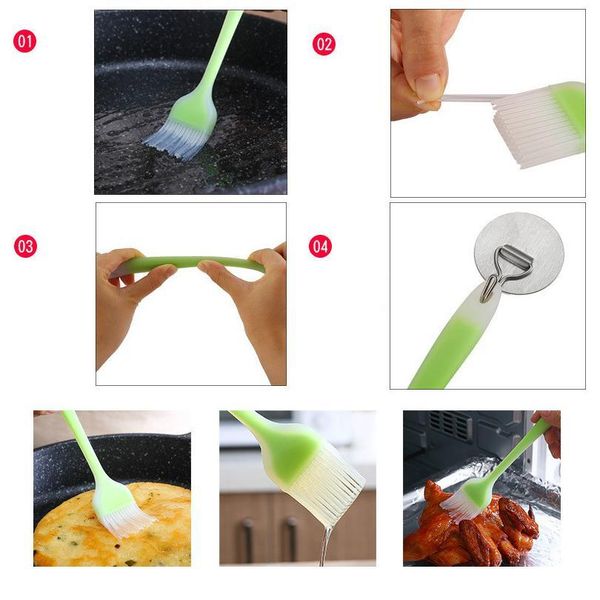 01
02
03
04