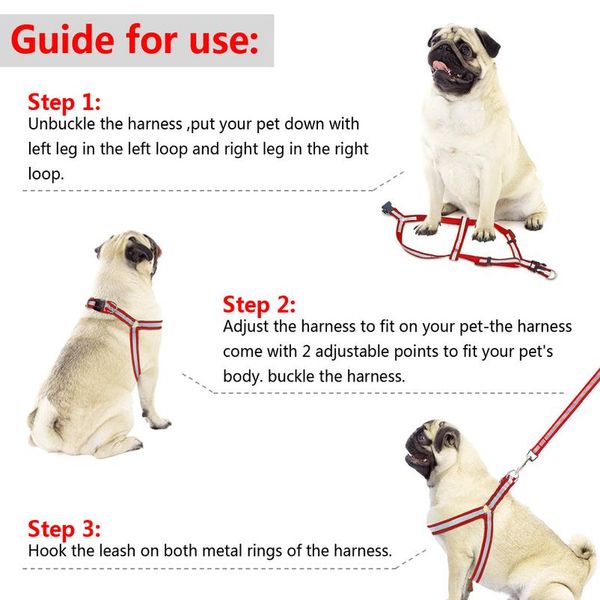 Guide for use:

Step 1:
Unbuckle the harness ,put your pet down with left leg in the left loop and right leg in the right loop.

Step 2:
Adjust the harness to fit on your pet-the harness come with 2 adjustable points to fit your pet's body. buckle the harness.

Step 3:
Hook the leash on both metal rings of the harness.