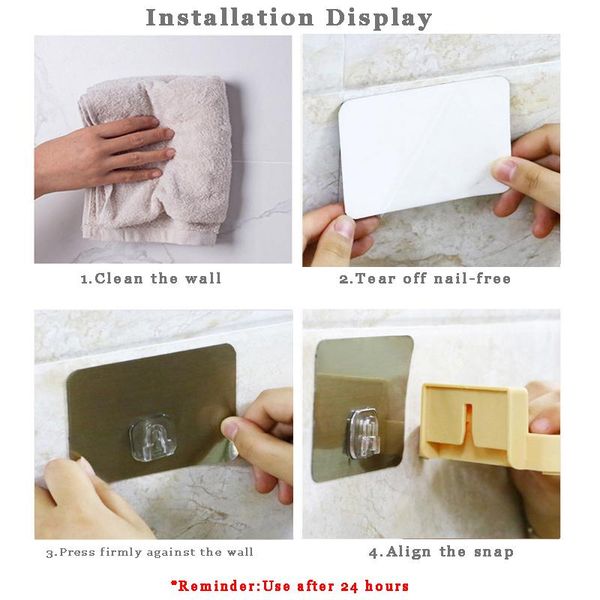 Installation Display

1.Clean the wall

2.Tear off nail-free

3.Press firmly against the wall

4.Align the snap

*Reminder:Use after 24 hours