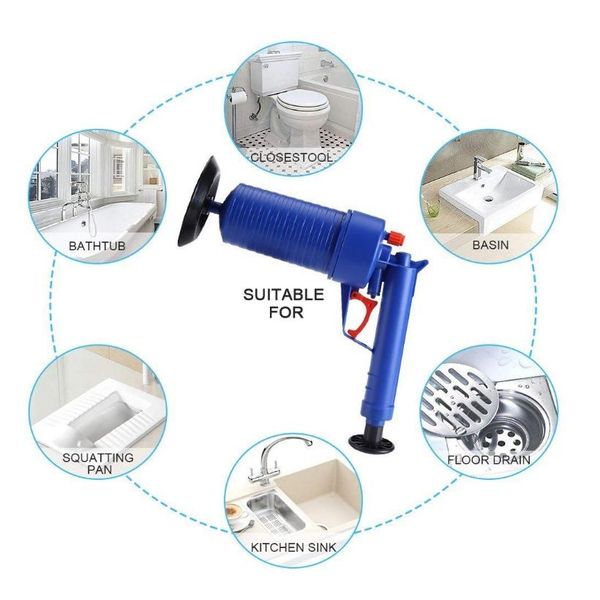 CLOSESTOOL

BATHTUB

BASIN

SUITABLE FOR

SQUATTING PAN

FLOOR DRAIN

KITCHEN SINK