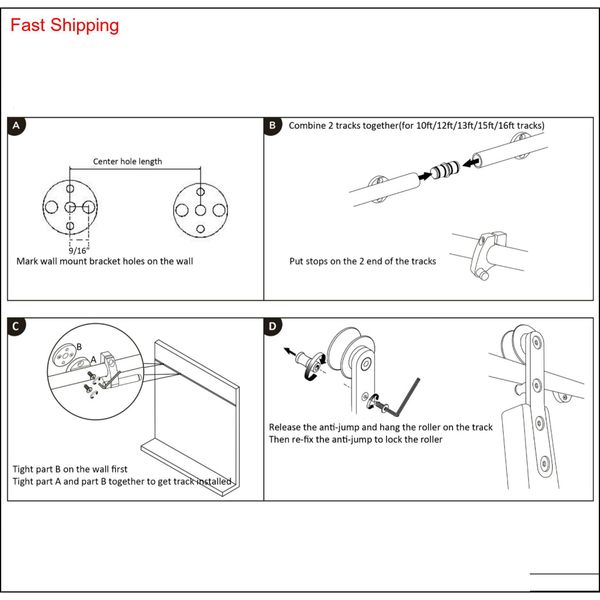 Fast Shipping

A

Center hole length

9/16"

Mark wall mount bracket holes on the wall

B

Combine 2 tracks together(for 10ft/12ft/13ft/15ft/16ft tracks)

Put stops on the 2 end of the tracks

C

B

A

Tight part B on the wall first
Tight part A and part B together to get track installed

D

Release the anti-jump and hang the roller on the track
Then re-fix the anti-jump to lock the roller