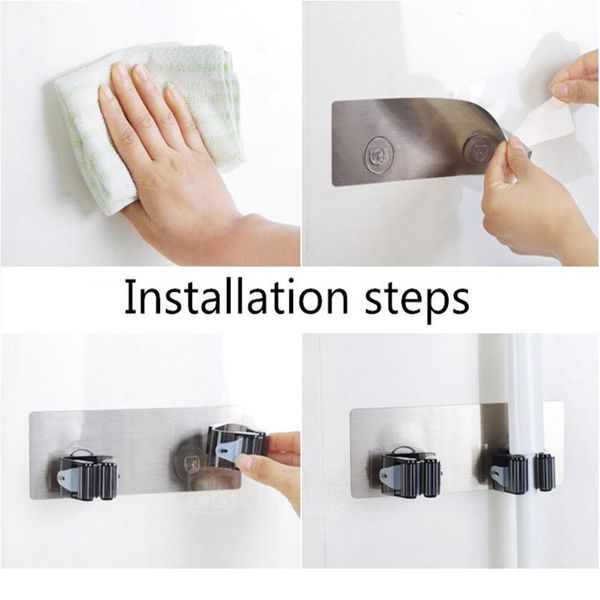 Installation steps