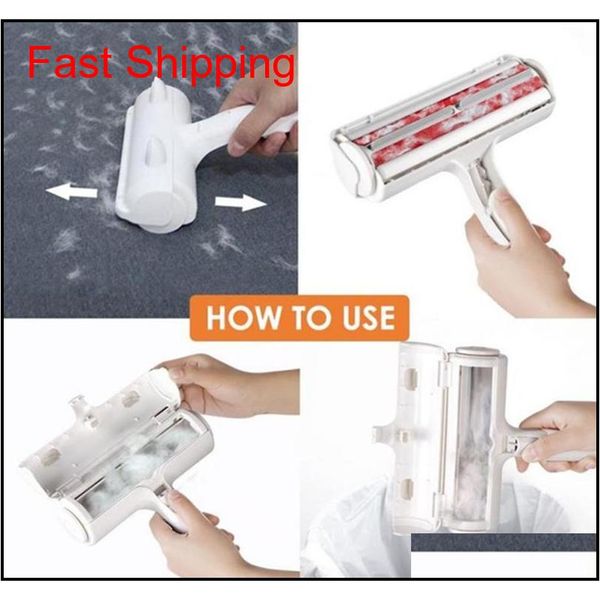 Fast Shipping

HOW TO USE