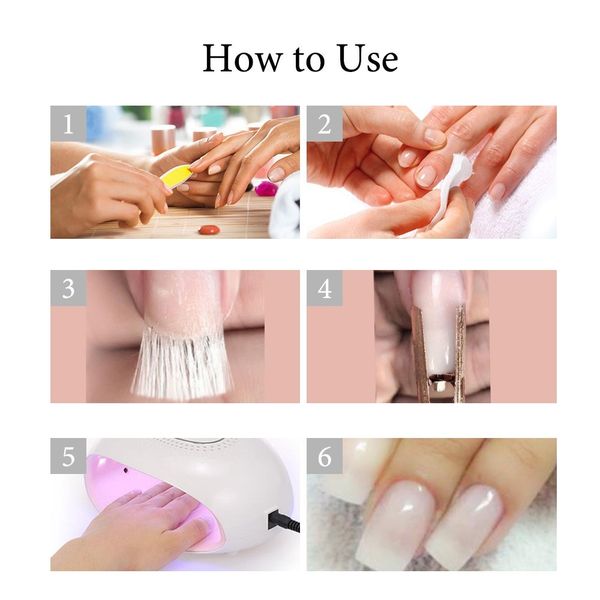 How to Use

1

2

3

4

5

6