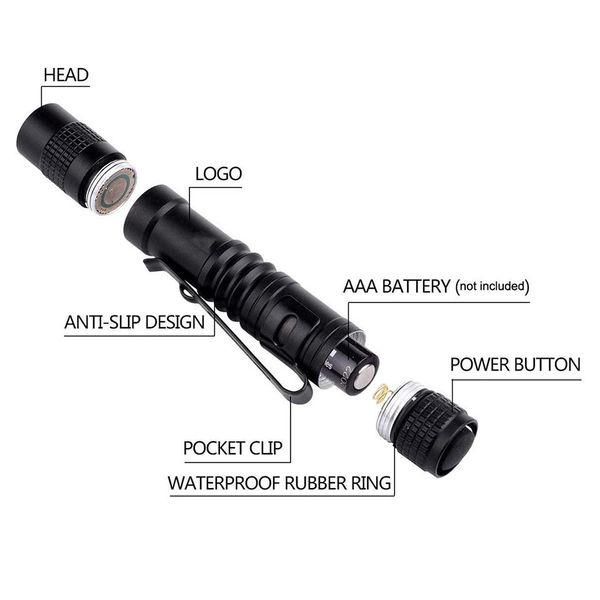 HEAD

LOGO

AAA BATTERY (not included)

ANTI-SLIP DESIGN

POWER BUTTON

POCKET CLIP

WATERPROOF RUBBER RING