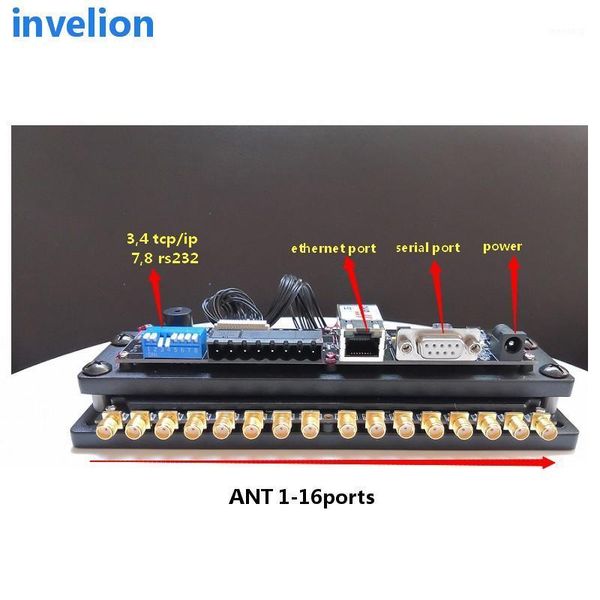 invelion

3,4 tcp/ip
7,8 rs232

ethernet port

serial port

power

ANT 1-16ports