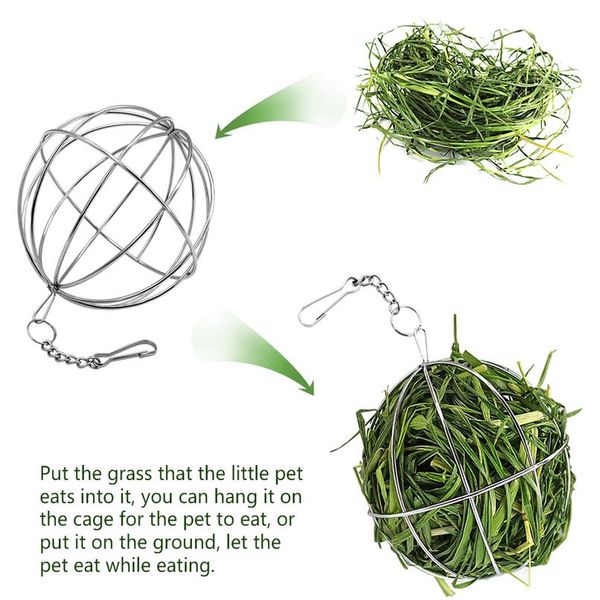 Put the grass that the little pet eats into it, you can hang it on the cage for the pet to eat, or put it on the ground, let the pet eat while eating.