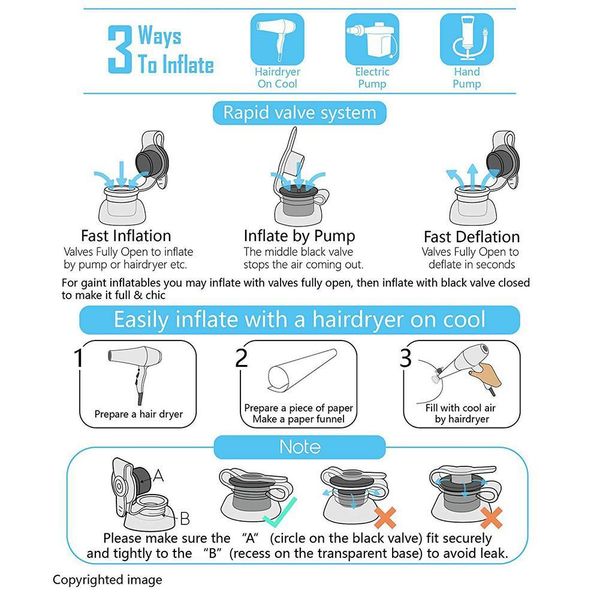 3 Ways To Inflate

Hairdryer On Cool

Electric Pump

Hand Pump

Rapid valve system

Fast Inflation
Valves Fully Open to inflate by pump or hairdryer etc.

Inflate by Pump
The middle black valve stops the air coming out.

Fast Deflation
Valves Fully Open to deflate in seconds

For gaint inflatables you may inflate with valves fully open, then inflate with black valve closed to make it full & chic

Easily inflate with a hairdryer on cool

1
Prepare a hair dryer

2
Prepare a piece of paper
Make a paper funnel

3
Fill with cool air by hairdryer

Note

A

B

Please make sure the "A" (circle on the black valve) fit securely and tightly to the "B" (recess on the transparent base) to avoid leak.

Copyrighted image