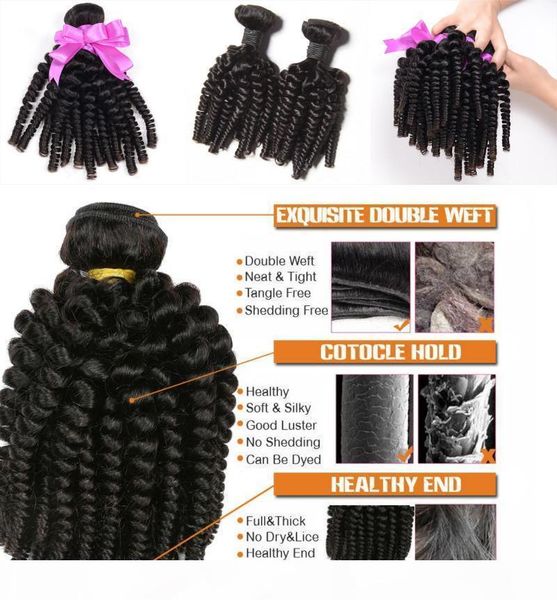 EXQUISITE DOUBLE WEFT

Double Weft
Neat & Tight
Tangle Free
Shedding Free

COTOCLE HOLD

Healthy
Soft & Silky
Good Luster
No Shedding
Can Be Dyed

HEALTHY END

Full&Thick
No Dry&Lice
Healthy End