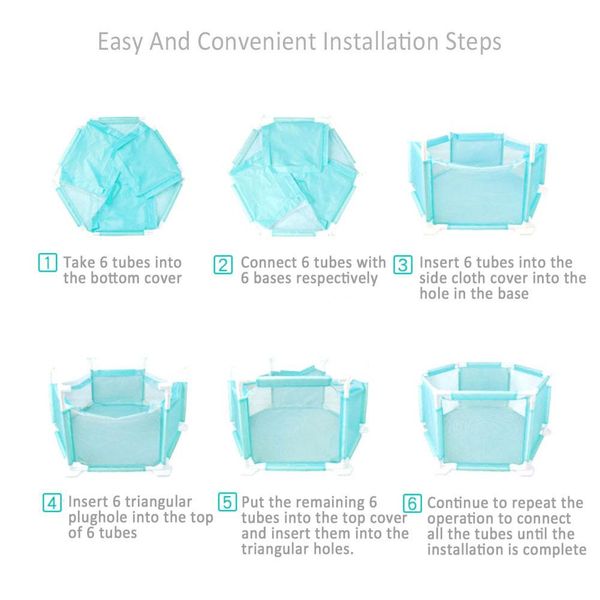 Easy And Convenient Installation Steps

1 Take 6 tubes into the bottom cover

2 Connect 6 tubes with 6 bases respectively

3 Insert 6 tubes into the side cloth cover into the hole in the base

4 Insert 6 triangular plughole into the top of 6 tubes

5 Put the remaining 6 tubes into the top cover and insert them into the triangular holes.

6 Continue to repeat the operation to connect all the tubes until the installation is complete