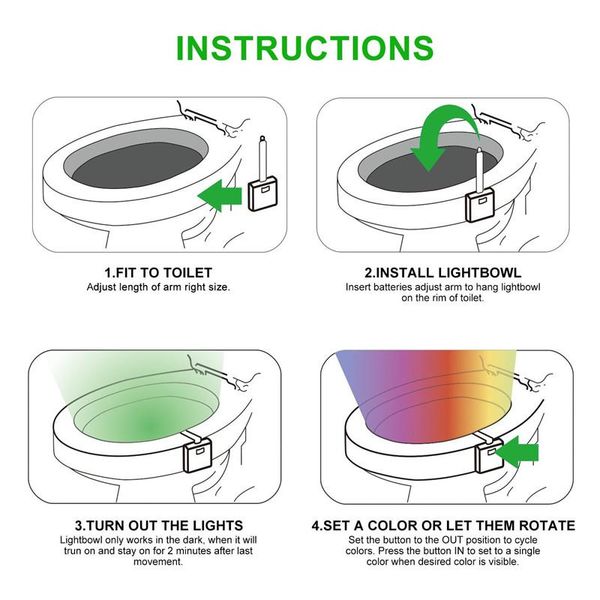 INSTRUCTIONS

1.FIT TO TOILET
Adjust length of arm right size.

2.INSTALL LIGHTBOWL
Insert batteries adjust arm to hang lightbowl on the rim of toilet.

3.TURN OUT THE LIGHTS
Lightbowl only works in the dark, when it will trun on and stay on for 2 minutes after last movement.

4.SET A COLOR OR LET THEM ROTATE
Set the button to the OUT position to cycle colors. Press the button IN to set to a single color when desired color is visible.