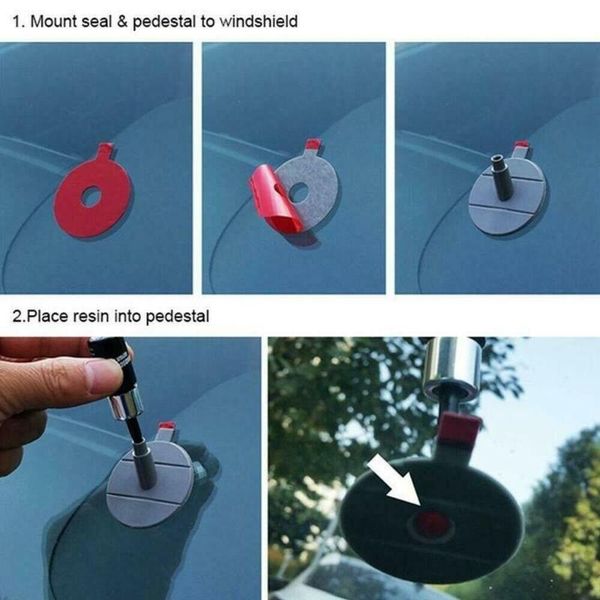 1. Mount seal & pedestal to windshield

2.Place resin into pedestal