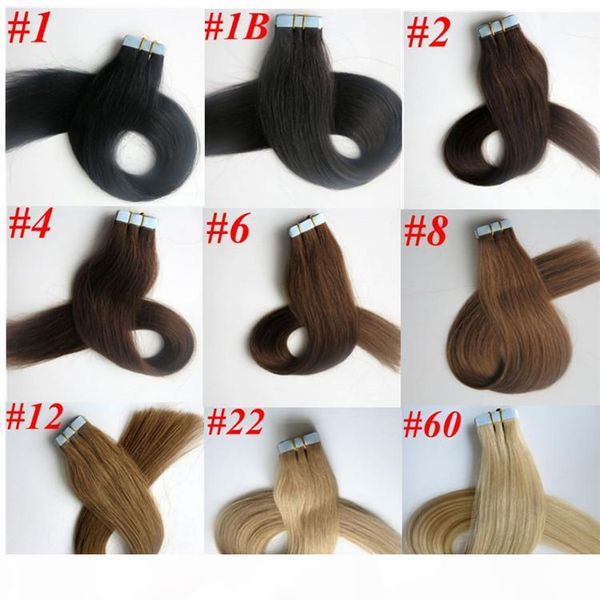 #1
#1B
#2
#4
#6
#8
#12
#22
#60