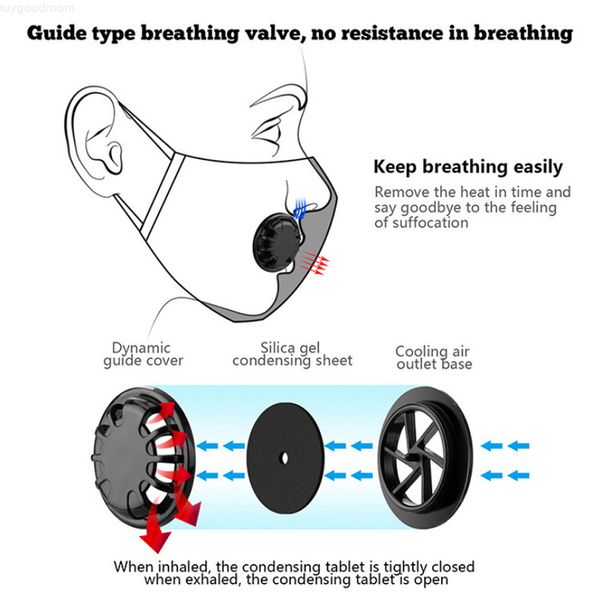 buygoodroom

Guide type breathing valve, no resistance in breathing

Keep breathing easily

Remove the heat in time and say goodbye to the feeling of suffocation

Dynamic guide cover

Silica gel condensing sheet

Cooling air outlet base

When inhaled, the condensing tablet is tightly closed
when exhaled, the condensing tablet is open