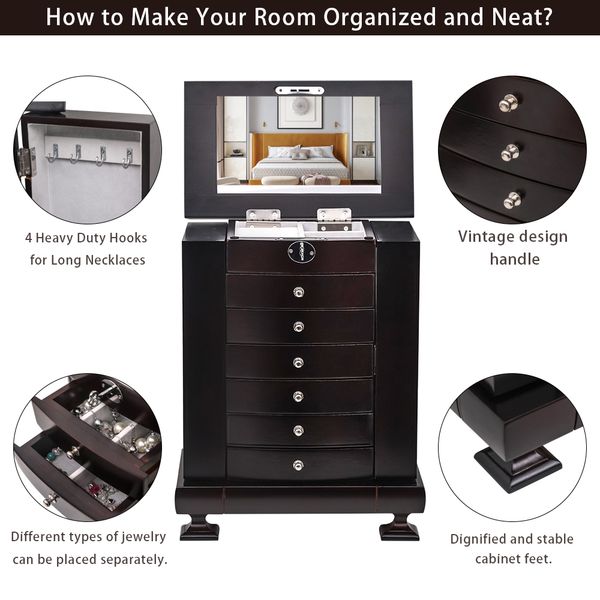 How to Make Your Room Organized and Neat?

4 Heavy Duty Hooks for Long Necklaces

Vintage design handle

Different types of jewelry can be placed separately.

Dignified and stable cabinet feet.