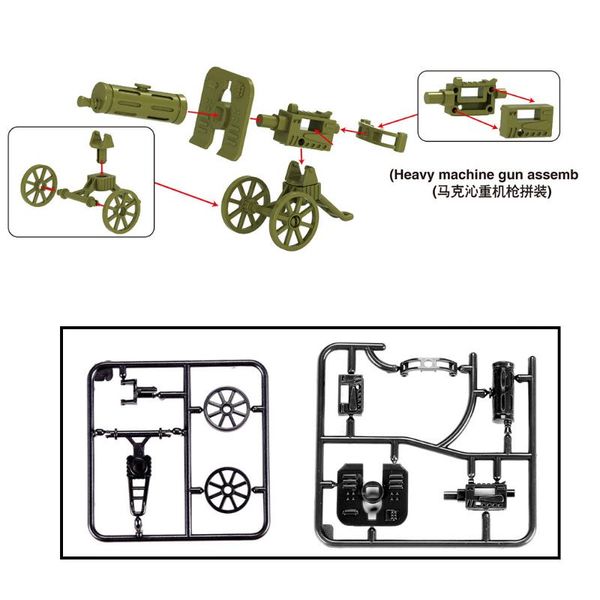 (Heavy machine gun assemb
(马克沁重机枪拼装)