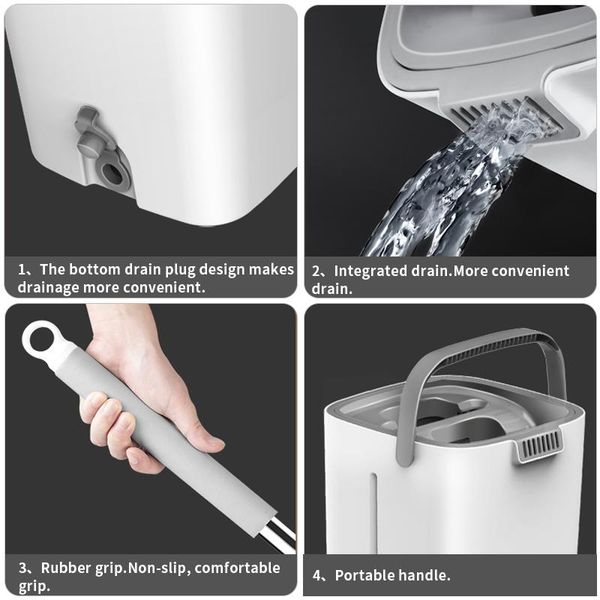 1、The bottom drain plug design makes drainage more convenient.

2、Integrated drain.More convenient drain.

3、Rubber grip.Non-slip, comfortable grip.

4、Portable handle.