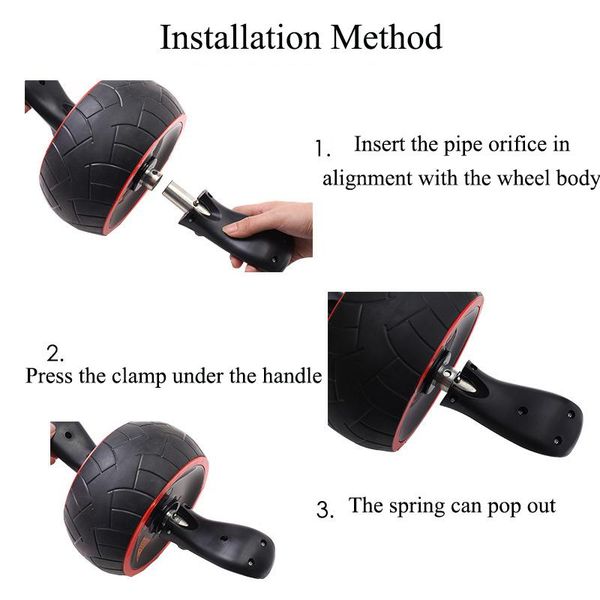 Installation Method

1. Insert the pipe orifice in alignment with the wheel body

2. Press the clamp under the handle

3. The spring can pop out