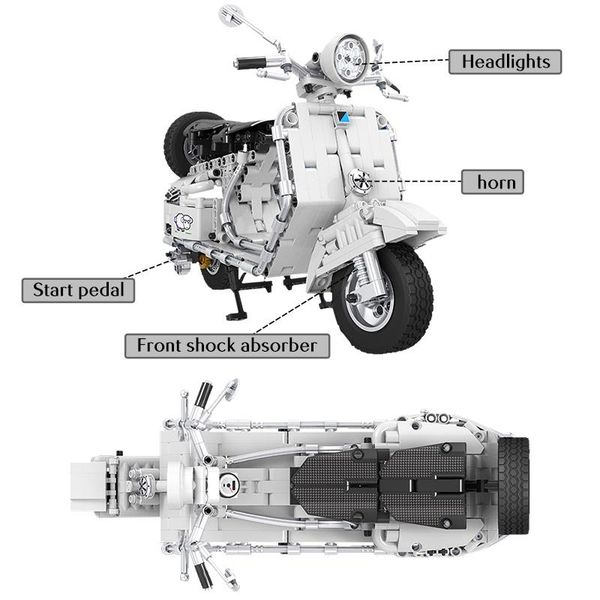 Headlights

horn

Start pedal

Front shock absorber