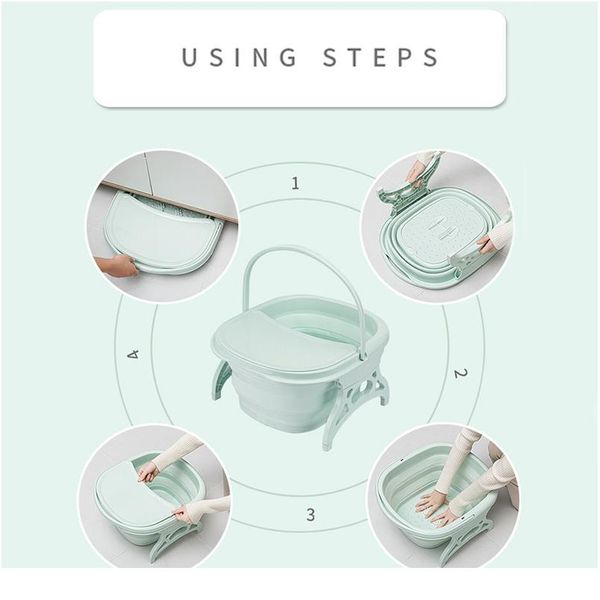 USING STEPS

1

2

3

4