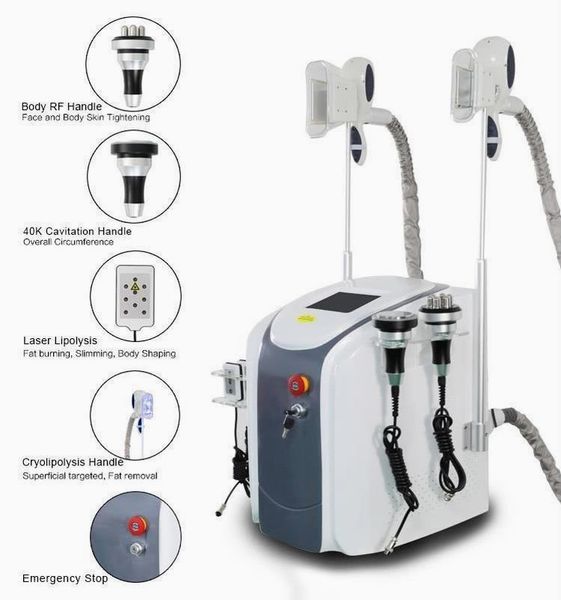 Body RF Handle
Face and Body Skin Tightening

40K Cavitation Handle
Overall Circumference

Laser Lipolysis
Fat burning, Slimming, Body Shaping

Cryolipolysis Handle
Superficial targeted, Fat removal

Emergency Stop