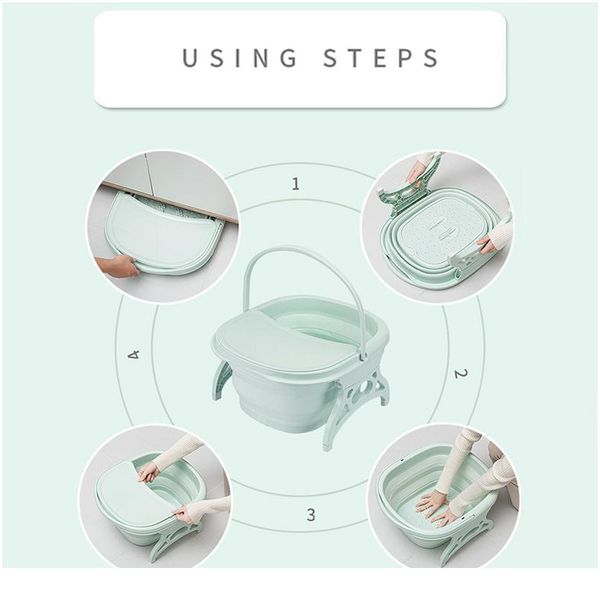 USING STEPS

1

2

3

4