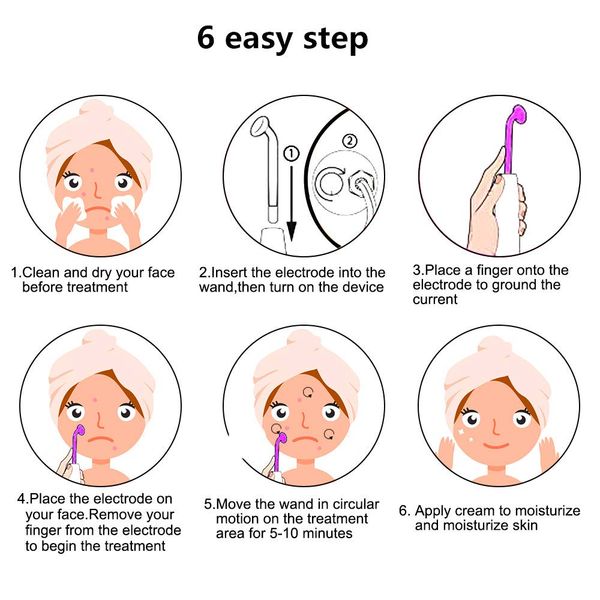 6 easy step

①

②

1.Clean and dry your face before treatment

2.Insert the electrode into the wand,then turn on the device

3.Place a finger onto the electrode to ground the current

4.Place the electrode on your face.Remove your finger from the electrode to begin the treatment

5.Move the wand in circular motion on the treatment area for 5-10 minutes

6. Apply cream to moisturize and moisturize skin