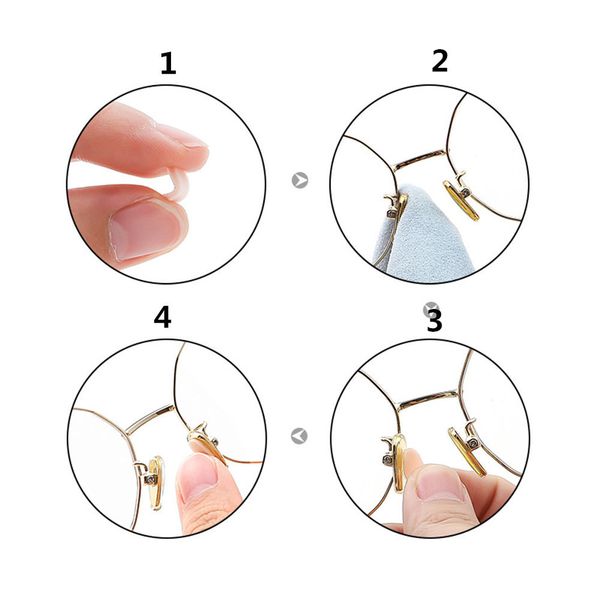 1

2

4

3