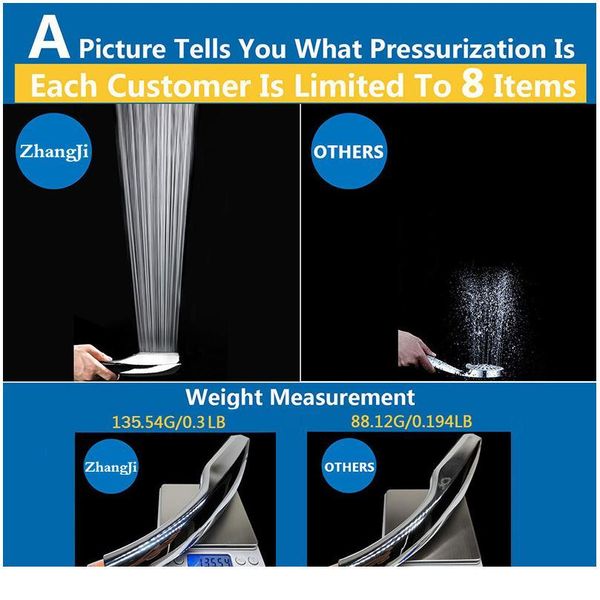 A Picture Tells You What Pressurization Is

Each Customer Is Limited To 8 Items

ZhangJi

OTHERS

Weight Measurement

135.54G/0.3 LB

88.12G/0.194LB

ZhangJi

OTHERS

135.54