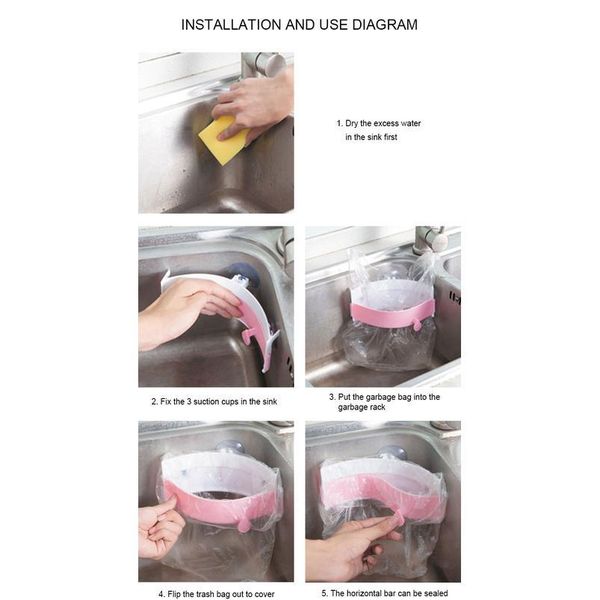 INSTALLATION AND USE DIAGRAM

1. Dry the excess water in the sink first

2. Fix the 3 suction cups in the sink

3. Put the garbage bag into the garbage rack

4. Flip the trash bag out to cover

5. The horizontal bar can be sealed