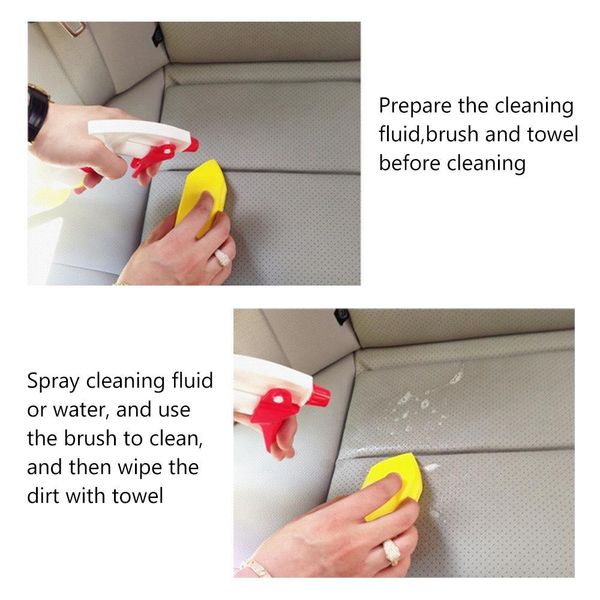 Prepare the cleaning fluid,brush and towel before cleaning

Spray cleaning fluid or water, and use the brush to clean, and then wipe the dirt with towel