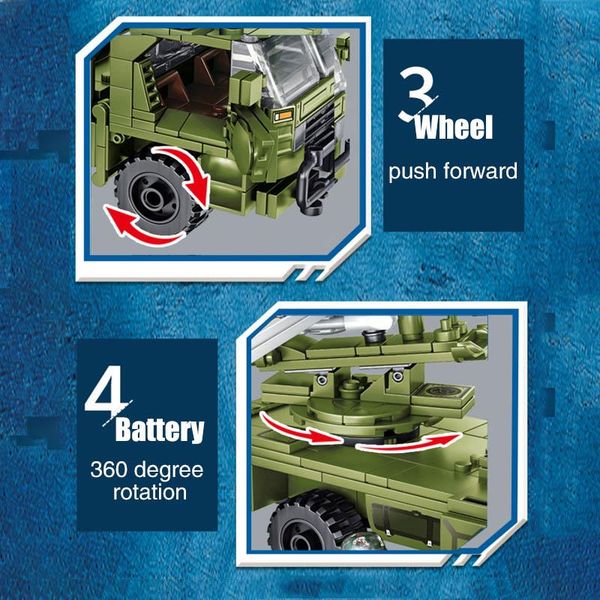 3 Wheel

push forward

4 Battery

360 degree rotation