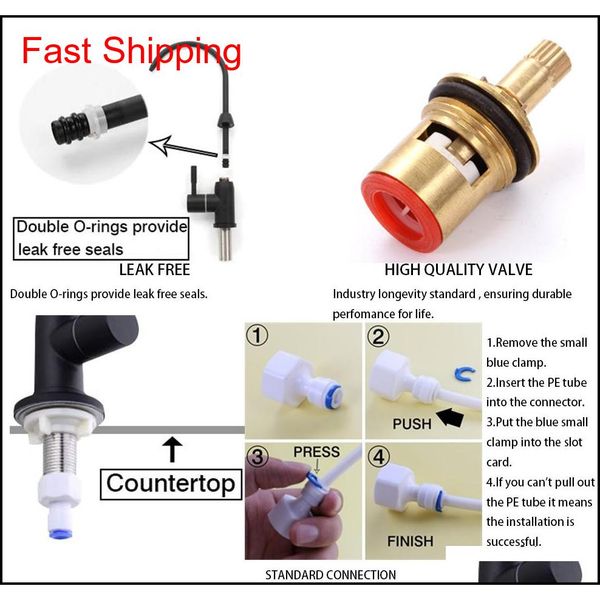 Fast Shipping

Double O-rings provide leak free seals

LEAK FREE

Double O-rings provide leak free seals.

HIGH QUALITY VALVE

Industry longevity standard , ensuring durable perfomance for life.

Countertop

①

②

PUSH

③

PRESS

④

FINISH

1.Remove the small blue clamp.
2.Insert the PE tube into the connector.
3.Put the blue small clamp into the slot card.
4.If you can't pull out the PE tube it means the installation is successful.

STANDARD CONNECTION