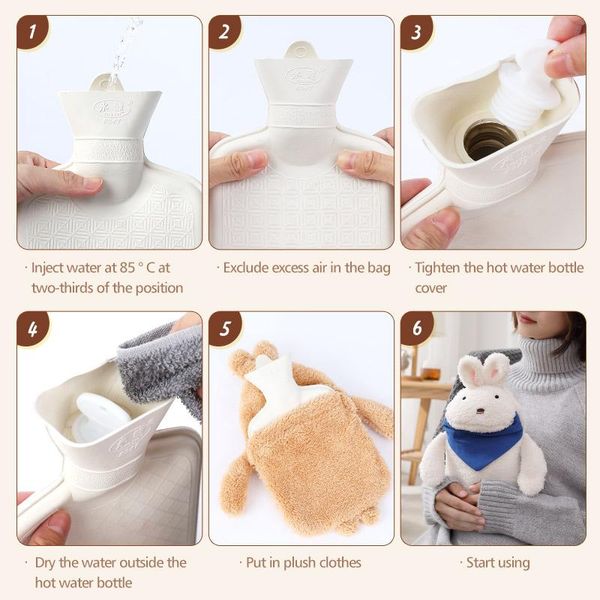 1

· Inject water at 85 ° C at two-thirds of the position

2

· Exclude excess air in the bag

3

· Tighten the hot water bottle cover

4

· Dry the water outside the hot water bottle

5

· Put in plush clothes

6

· Start using