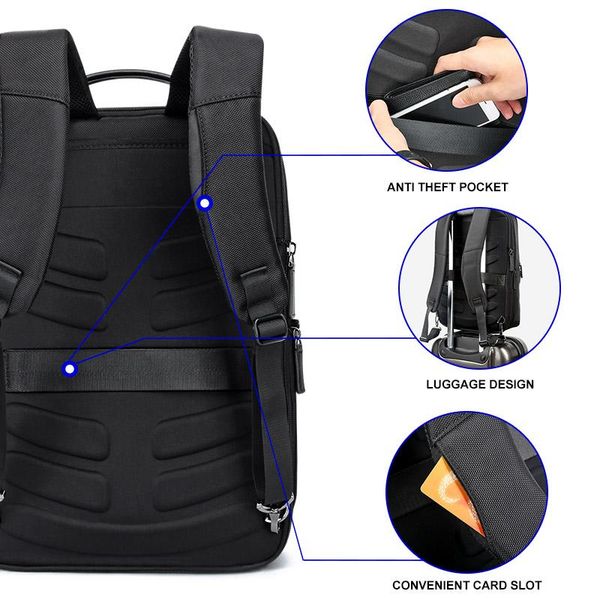 ANTI THEFT POCKET

LUGGAGE DESIGN

CONVENIENT CARD SLOT