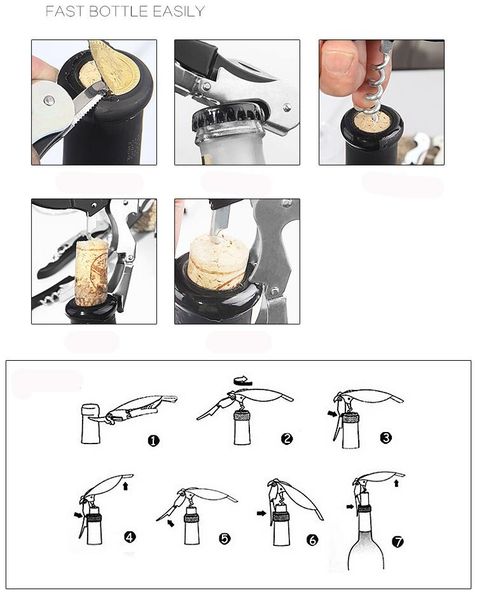 FAST BOTTLE EASILY

❶ ❷ ❸

❹ ❺ ❻ ❼