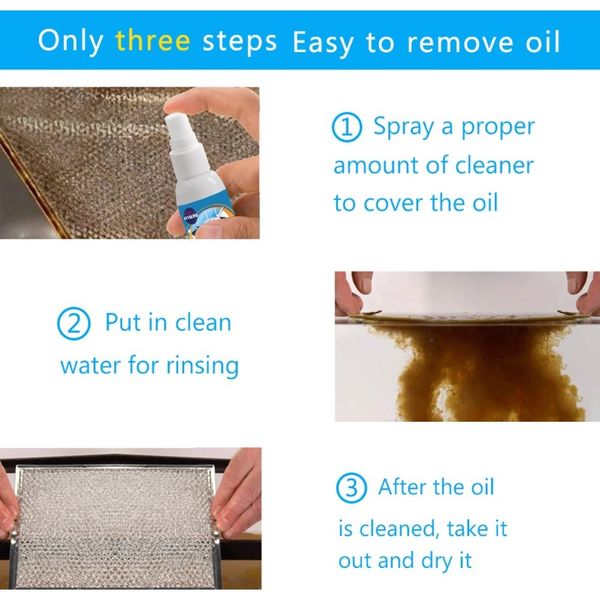 Only three steps Easy to remove oil

① Spray a proper amount of cleaner to cover the oil

② Put in clean water for rinsing

③ After the oil is cleaned, take it out and dry it